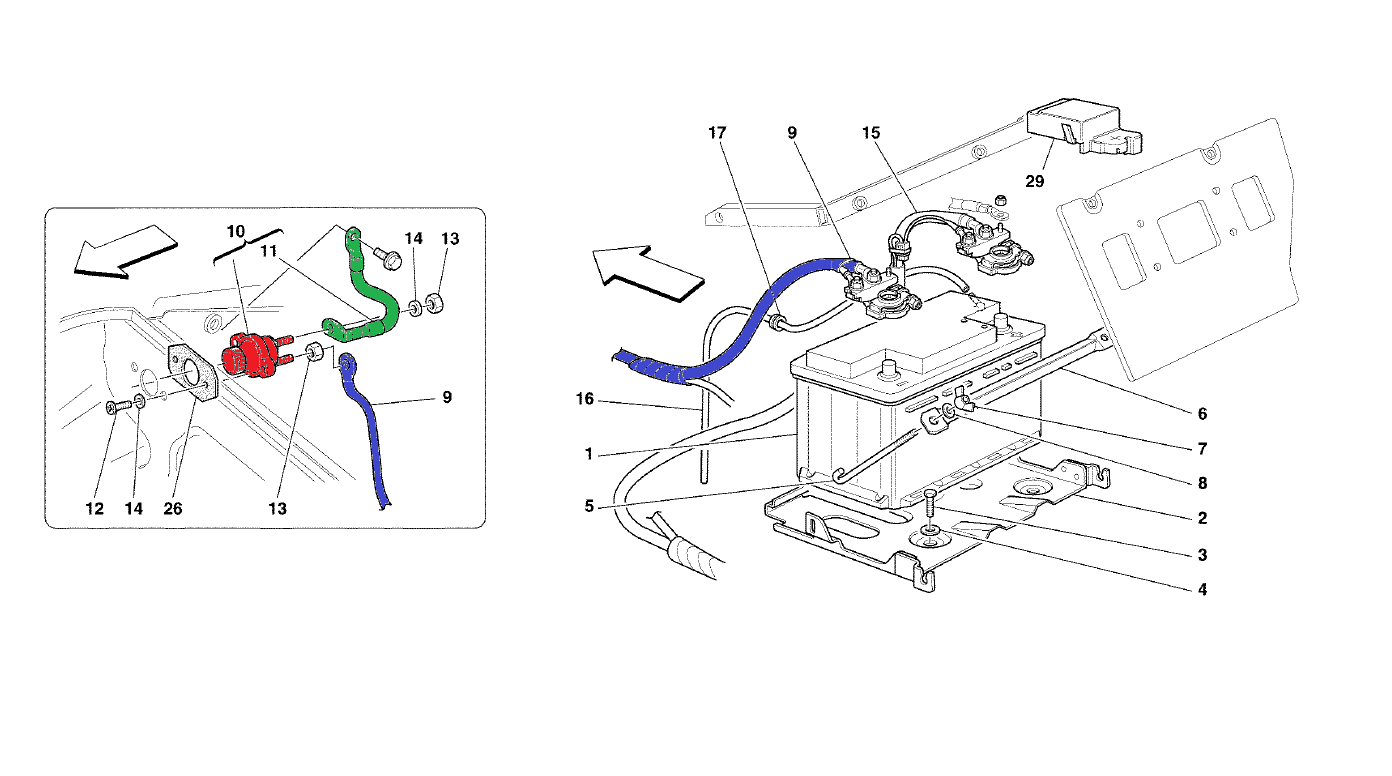 10
11
14
13
9
12
14
26
13
17
9
15
29
16
1
5
6
7
8
2
3
4