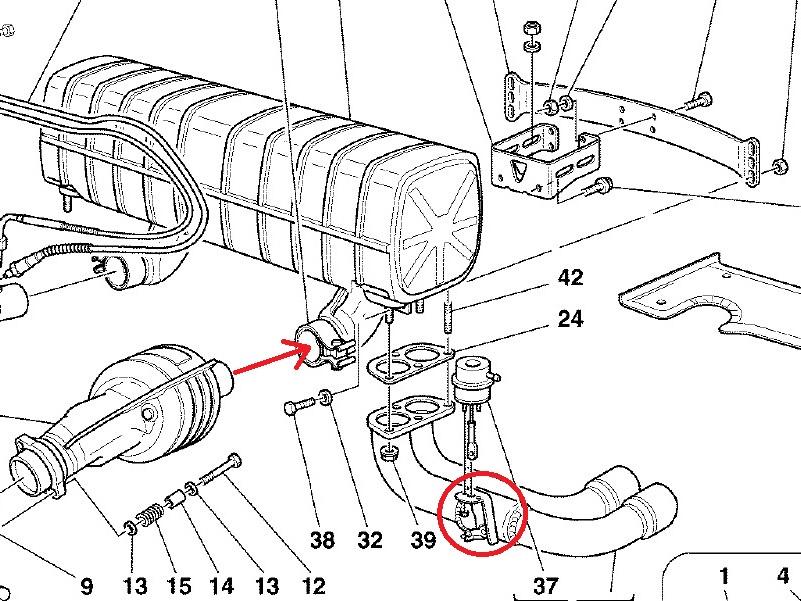 42
24
38
32
39
37
9
13
15
14
13
12
1
4