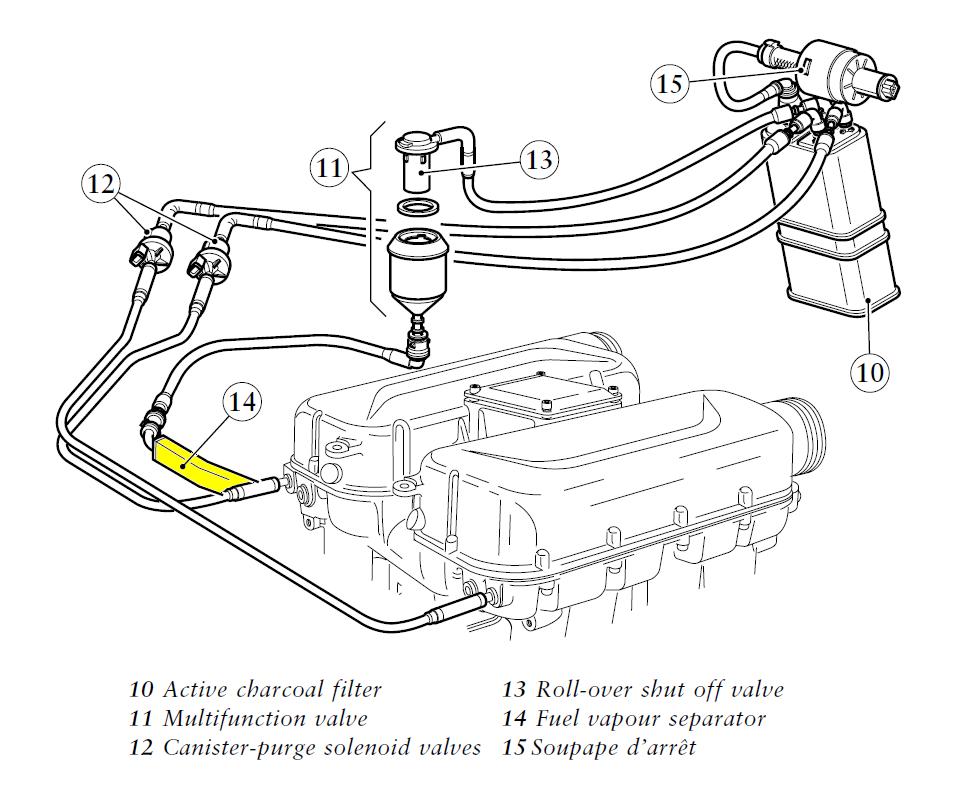 15

11

13

12

14

10

10 Active charcoal filter
11 Multifunction valve
12 Canister-purge solenoid valves

13 Roll-over shut off valve
14 Fuel vapour separator
15 Soupape d'arrêt